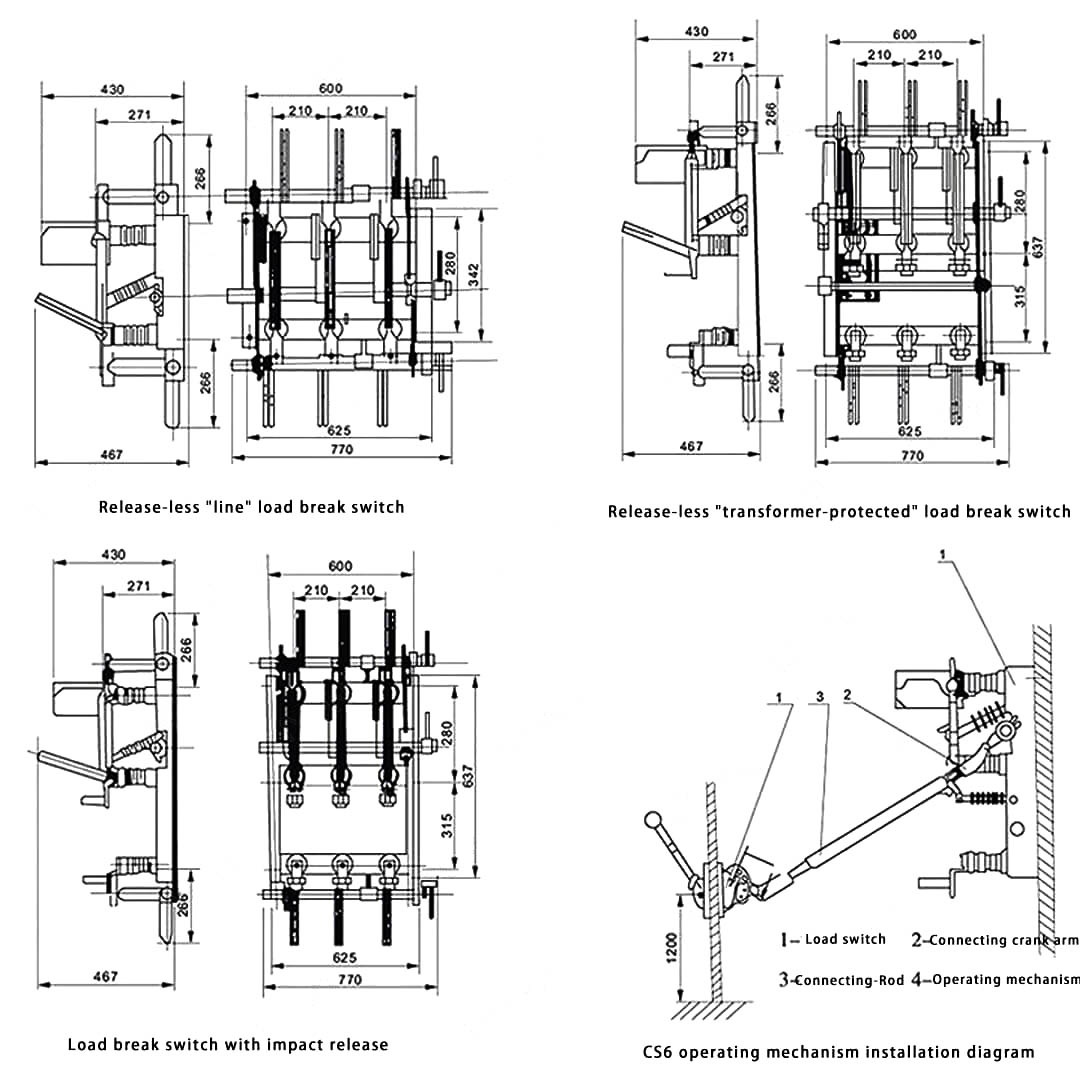 430
271
266
266
467
600
210 210
280
342
625
770

Release-less "line" load break switch

430
271
266
266
467
600
210 210
280
637
315
625
770

Release-less "transformer-protected" load break switch

430
271
266
266
467
600
210 210
280
637
315
625
770

Load break switch with impact release

1
1 3 2
1200

1– Load switch 2–Connecting crank arm
3–Connecting-Rod 4–Operating mechanism

CS6 operating mechanism installation diagram